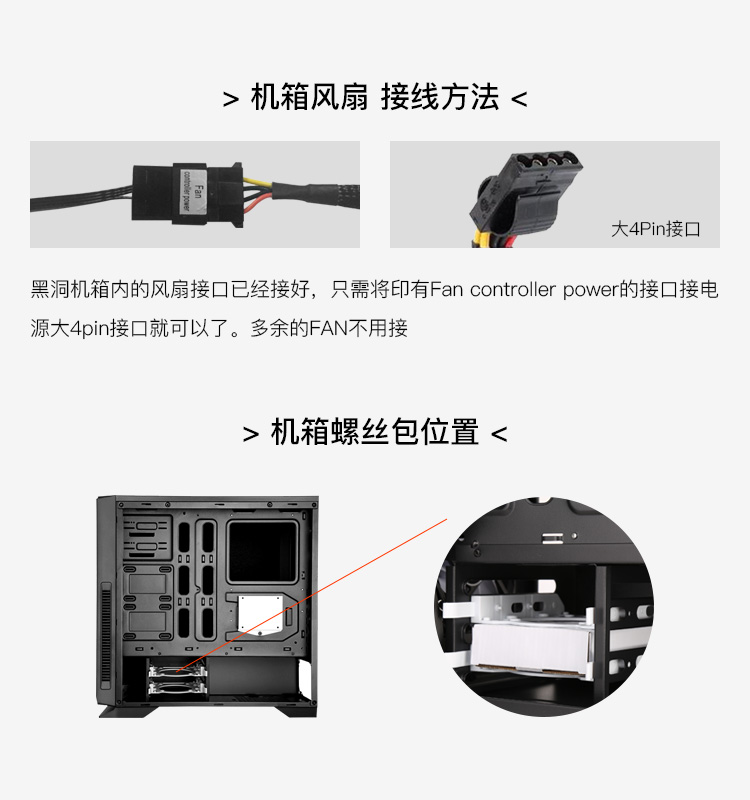 > 机箱风扇 接线方法 <

Fan controller power

大4Pin接口

黑洞机箱内的风扇接口已经接好，只需将印有Fan controller power的接口接电源大4pin接口就可以了。多余的FAN不用接

> 机箱螺丝包位置 <